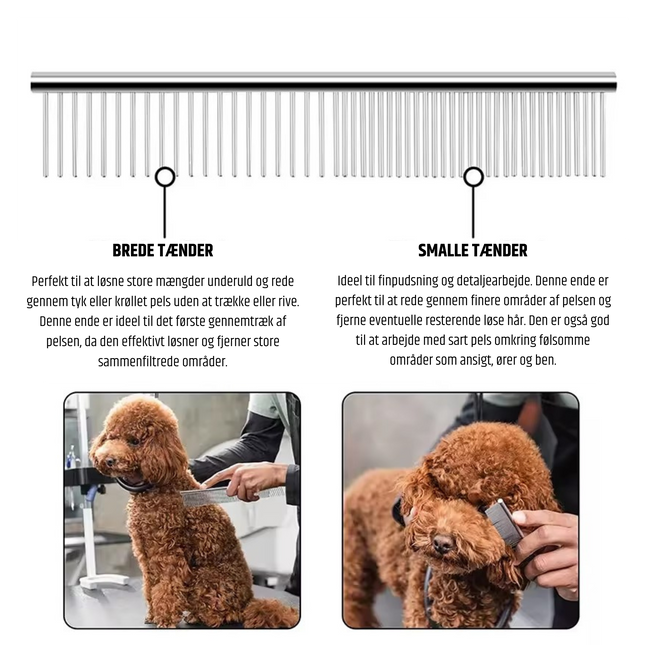 BREDE TÆNDER

Perfekt til at løsne store mængder underuld og rede gennem tyk eller krøllet pels uden at trække eller rive. Denne ende er ideel til det første gennemtræk af pelsen, da den effektivt løsner og fjerner store sammenfiltrede områder.

SMALLE TÆNDER

Ideel til finpudsning og detaljearbejde. Denne ende er perfekt til at rede gennem finere områder af pelsen og fjerne eventuelle resterende løse hår. Den er også god til at arbejde med sart pels omkring følsomme områder som ansigt, ører og ben.