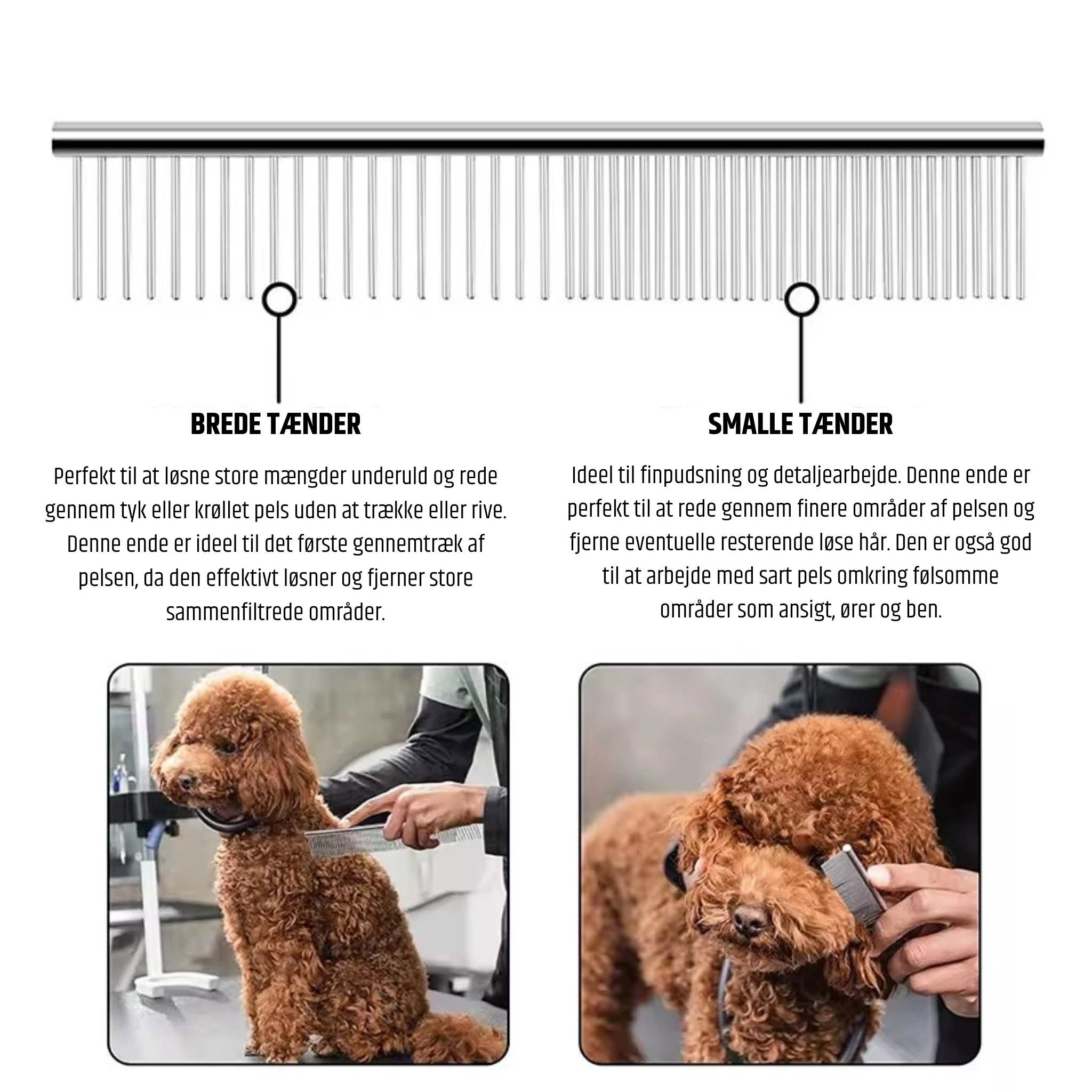 BREDE TÆNDER

Perfekt til at løsne store mængder underuld og rede gennem tyk eller krøllet pels uden at trække eller rive. Denne ende er ideel til det første gennemtræk af pelsen, da den effektivt løsner og fjerner store sammenfiltrede områder.

SMALLE TÆNDER

Ideel til finpudsning og detaljearbejde. Denne ende er perfekt til at rede gennem finere områder af pelsen og fjerne eventuelle resterende løse hår. Den er også god til at arbejde med sart pels omkring følsomme områder som ansigt, ører og ben.