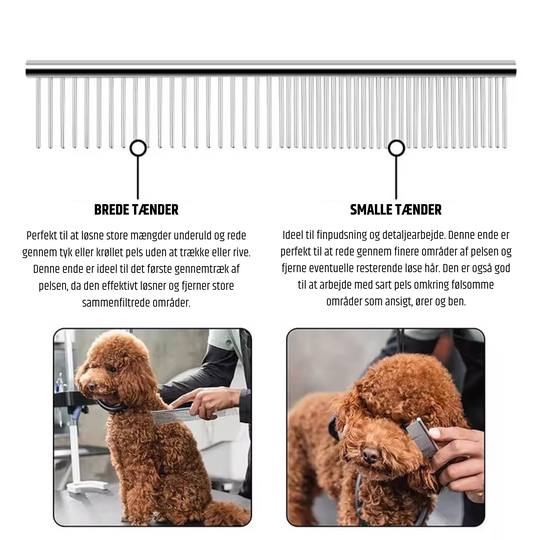 BREDE TÆNDER

Perfekt til at løsne store mængder underuld og rede gennem tyk eller krøllet pels uden at trække eller rive. Denne ende er ideel til det første gennemtræk af pelsen, da den effektivt løsner og fjerner store sammenfiltrede områder.

SMALLE TÆNDER

Ideel til finpudsning og detaljearbejde. Denne ende er perfekt til at rede gennem finere områder af pelsen og fjerne eventuelle resterende løse hår. Den er også god til at arbejde med sart pels omkring følsomme områder som ansigt, ører og ben.