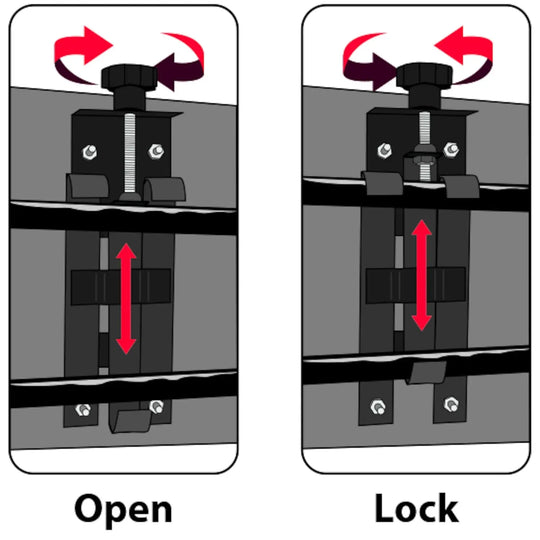 Open

Lock